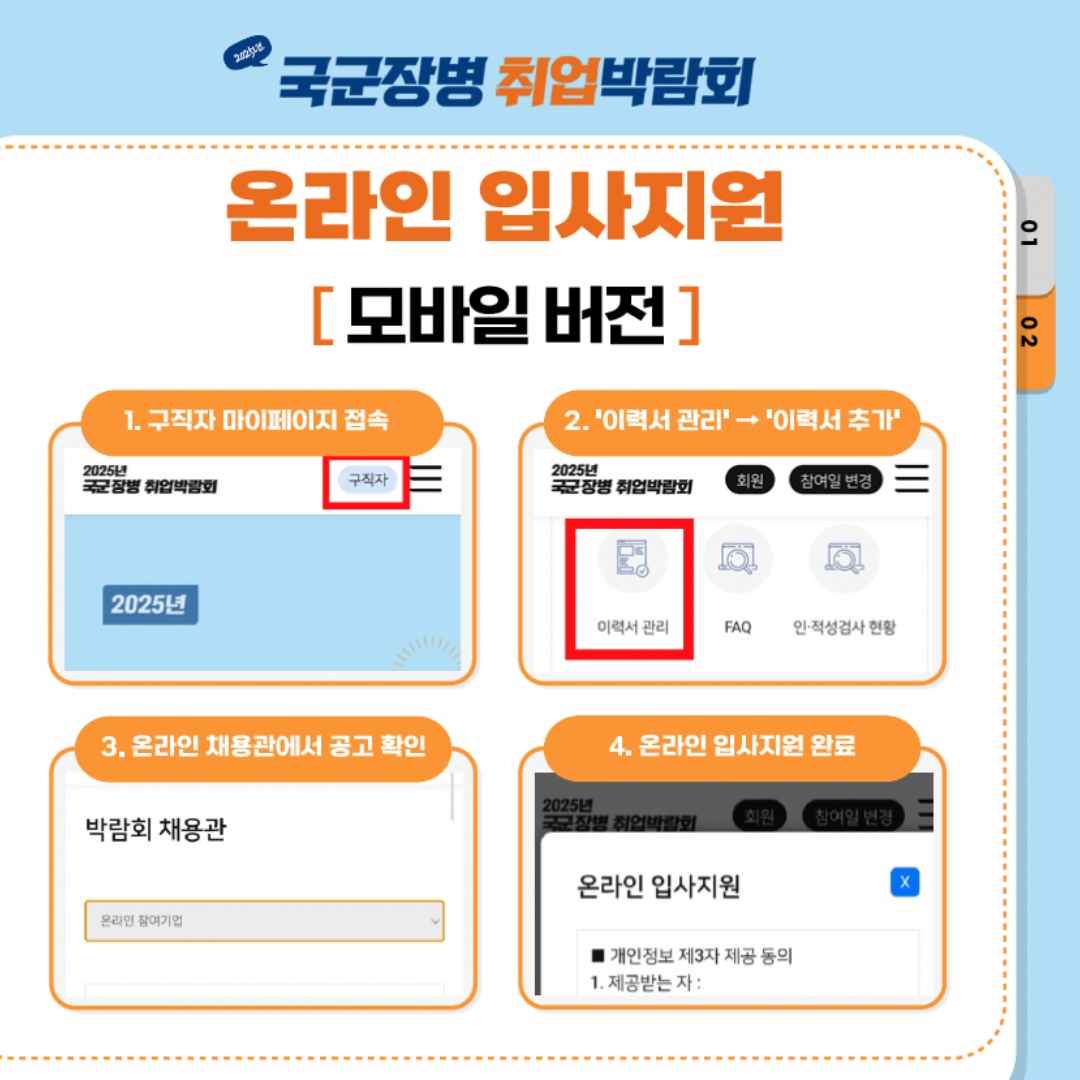 2025년
국군장병 취업박람회

온라인 입사지원

[ 모바일 버전 ]

01
02

1. 구직자 마이페이지 접속

2025년
국군장병 취업박람회
구직자

2025년

2. '이력서 관리' → '이력서 추가'

2025년
국군장병 취업박람회
회원
참여일 변경

이력서 관리
FAQ
인·적성검사 현황

3. 온라인 채용관에서 공고 확인

박람회 채용관

온라인 참여기업

4. 온라인 입사지원 완료

2025년
국군장병 취업박람회
회원
참여일 변경

온라인 입사지원
X

■ 개인정보 제3자 제공 동의
1. 제공받는 자 :